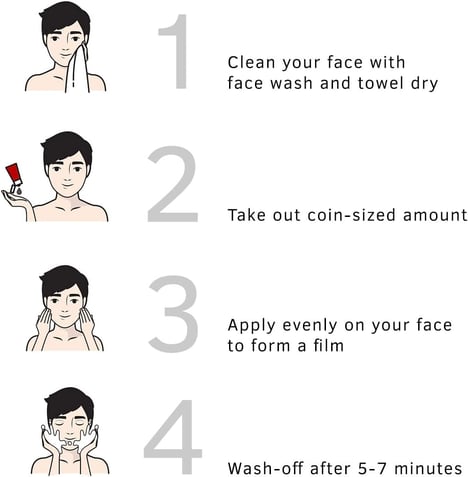 1

Clean your face with face wash and towel dry

2

Take out coin-sized amount

3

Apply evenly on your face to form a film

4

Wash-off after 5-7 minutes